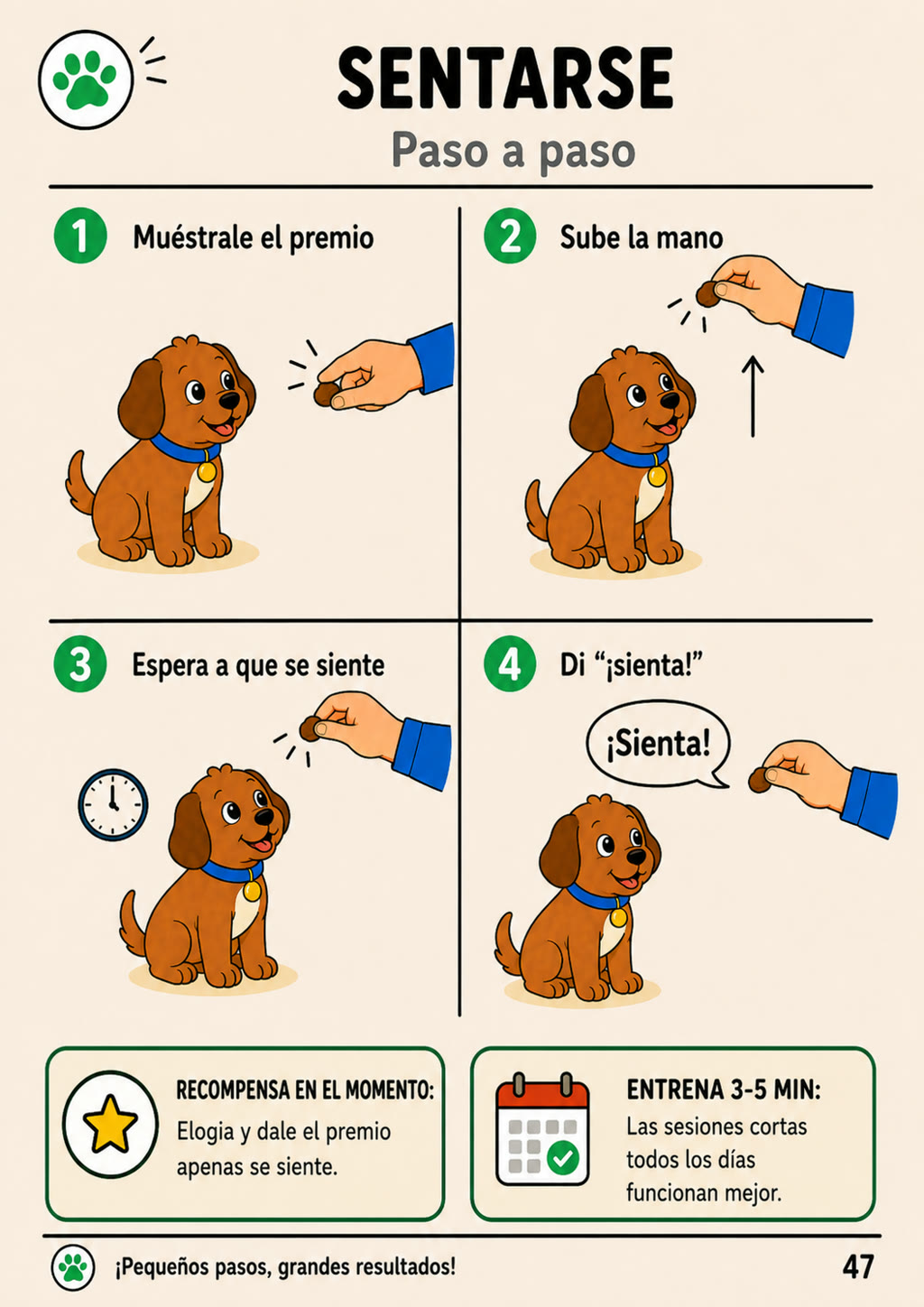 SENTARSE
Paso a paso

1 Muéstrale el premio

2 Sube la mano

3 Espera a que se siente

4 Di "¡sienta!"

¡Sienta!

RECOMPENSA EN EL MOMENTO:
Elogia y dale el premio apenas se siente.

ENTRENA 3-5 MIN:
Las sesiones cortas todos los días funcionan mejor.

¡Pequeños pasos, grandes resultados!

47