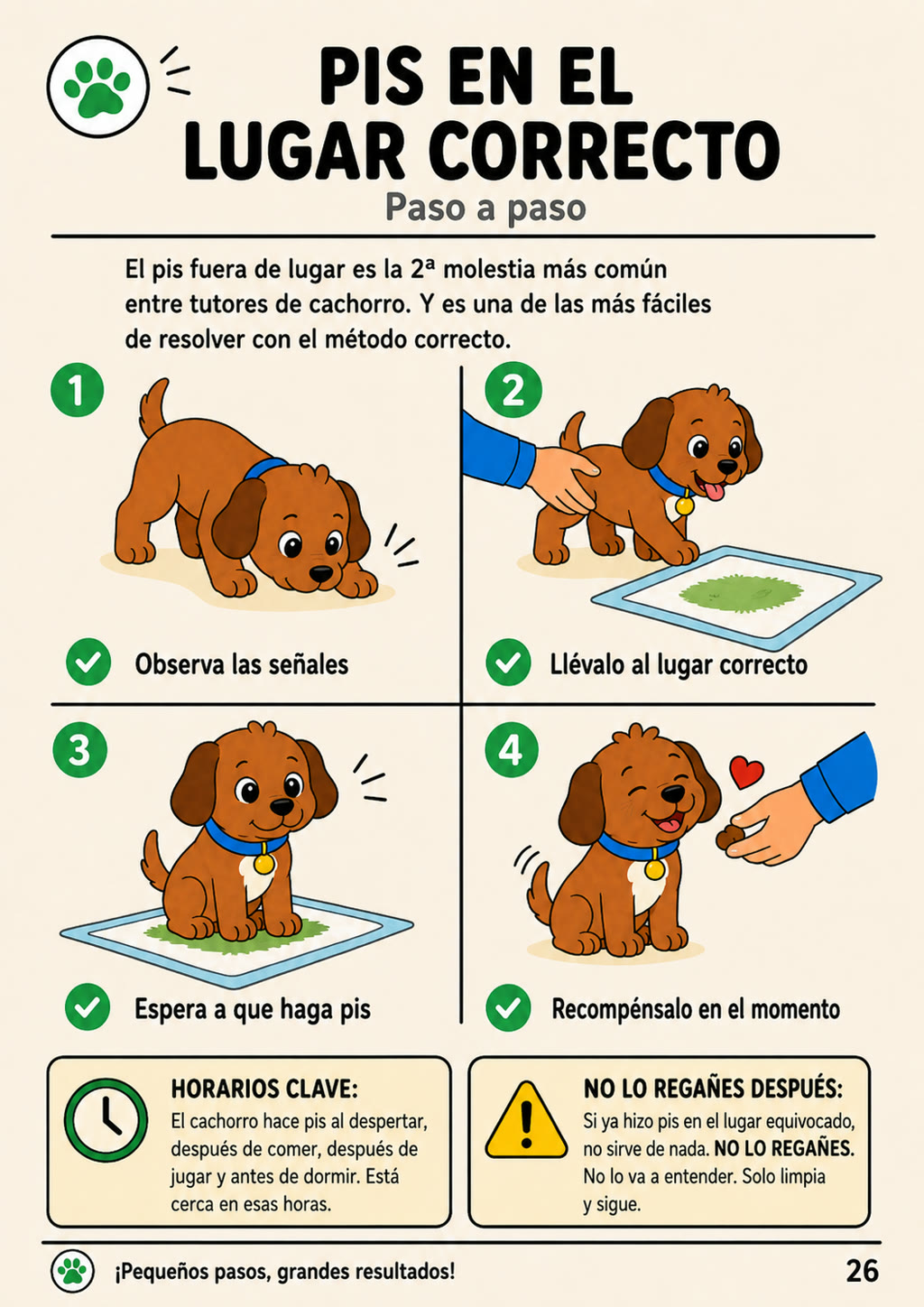 PIS EN EL LUGAR CORRECTO
Paso a paso

El pis fuera de lugar es la 2ª molestia más común entre tutores de cachorro. Y es una de las más fáciles de resolver con el método correcto.

1
Observa las señales

2
Llévalo al lugar correcto

3
Espera a que haga pis

4
Recompénsalo en el momento

HORARIOS CLAVE:
El cachorro hace pis al despertar, después de comer, después de jugar y antes de dormir. Está cerca en esas horas.

NO LO REGAÑES DESPUÉS:
Si ya hizo pis en el lugar equivocado, no sirve de nada. NO LO REGAÑES. No lo va a entender. Solo limpia y sigue.

¡Pequeños pasos, grandes resultados!
26